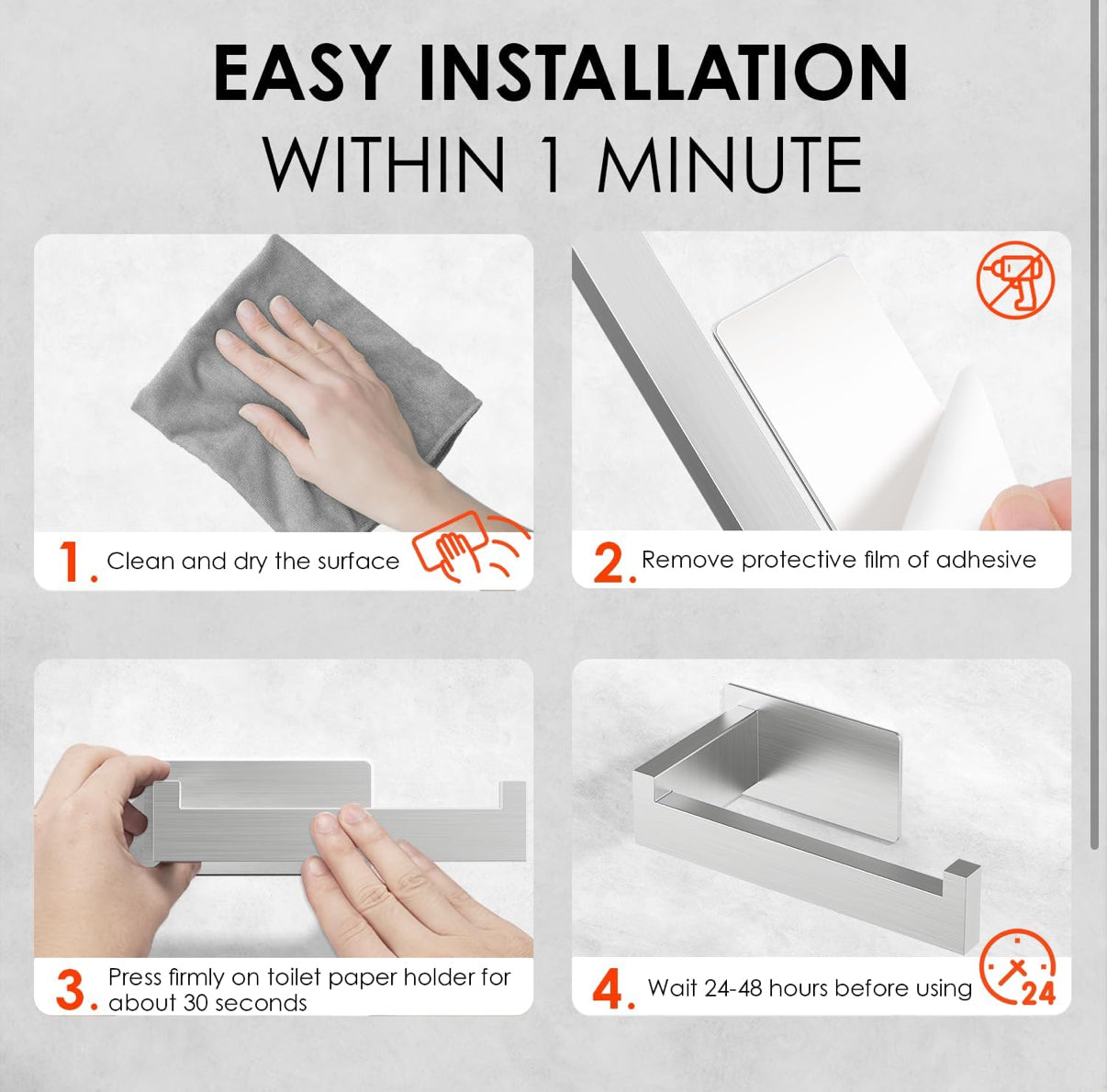 EASY INSTALLATION
WITHIN 1 MINUTE

1. Clean and dry the surface

2. Remove protective film of adhesive

3. Press firmly on toilet paper holder for about 30 seconds

4. Wait 24-48 hours before using

24